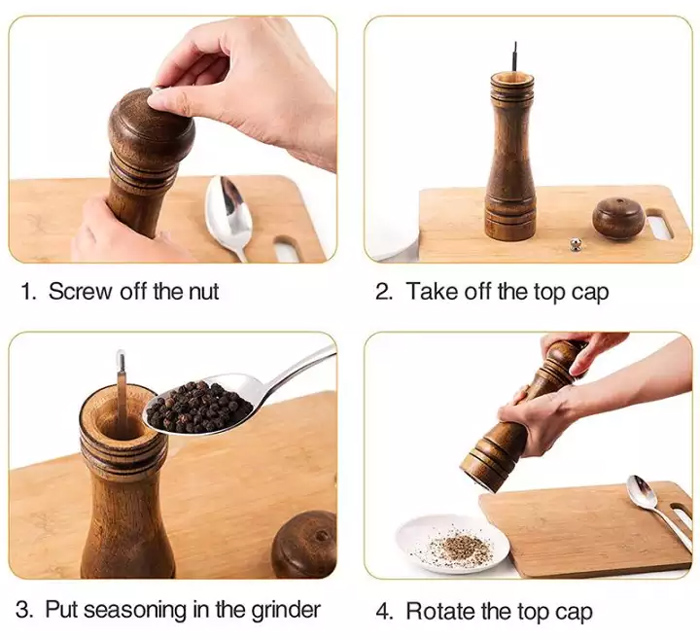 1. Screw off the nut

2. Take off the top cap

3. Put seasoning in the grinder

4. Rotate the top cap